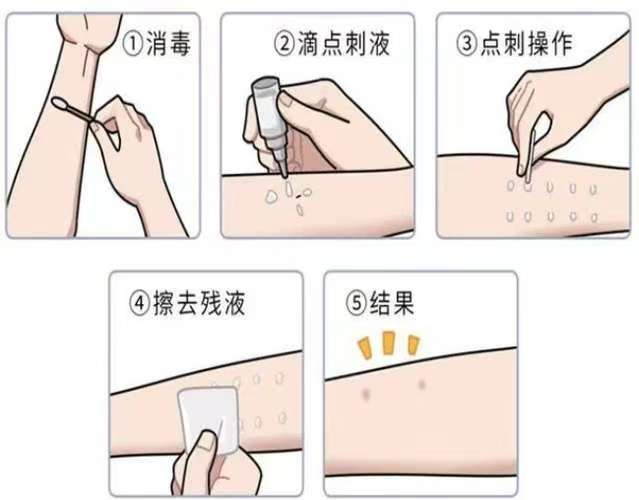 ①消毒

②滴点刺液

③点刺操作

④擦去残液

⑤结果